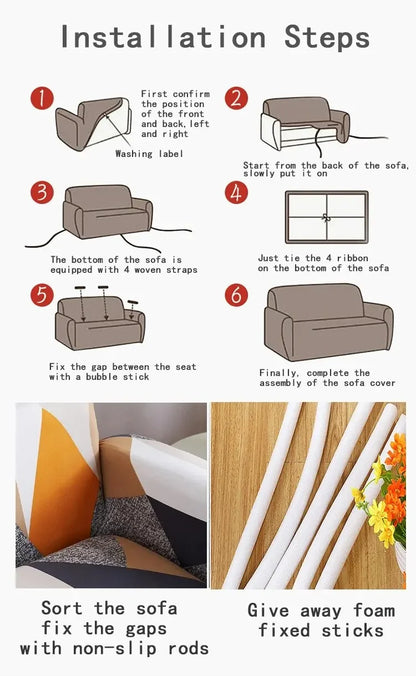 Installation Steps

1

First confirm the position of the front and back, left and right

Washing label

2

Start from the back of the sofa, slowly put it on

3

The bottom of the sofa is equipped with 4 woven straps

4

Just tie the 4 ribbon on the bottom of the sofa

5

Fix the gap between the seat with a bubble stick

6

Finally, complete the assembly of the sofa cover

Sort the sofa fix the gaps with non-slip rods

Give away foam fixed sticks