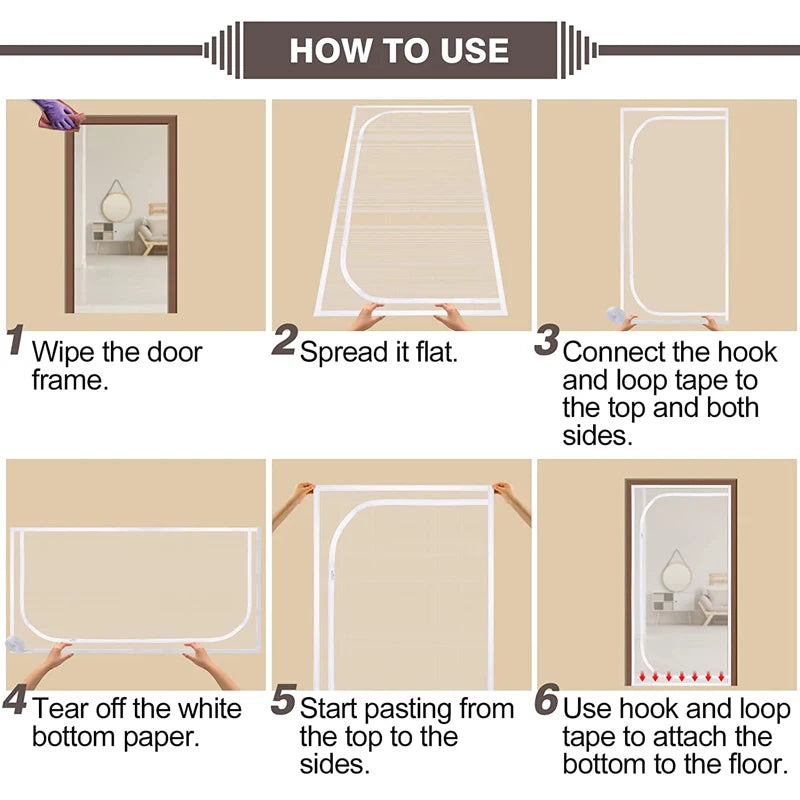 HOW TO USE

1 Wipe the door frame.

2 Spread it flat.

3 Connect the hook and loop tape to the top and both sides.

4 Tear off the white bottom paper.

5 Start pasting from the top to the sides.

6 Use hook and loop tape to attach the bottom to the floor.